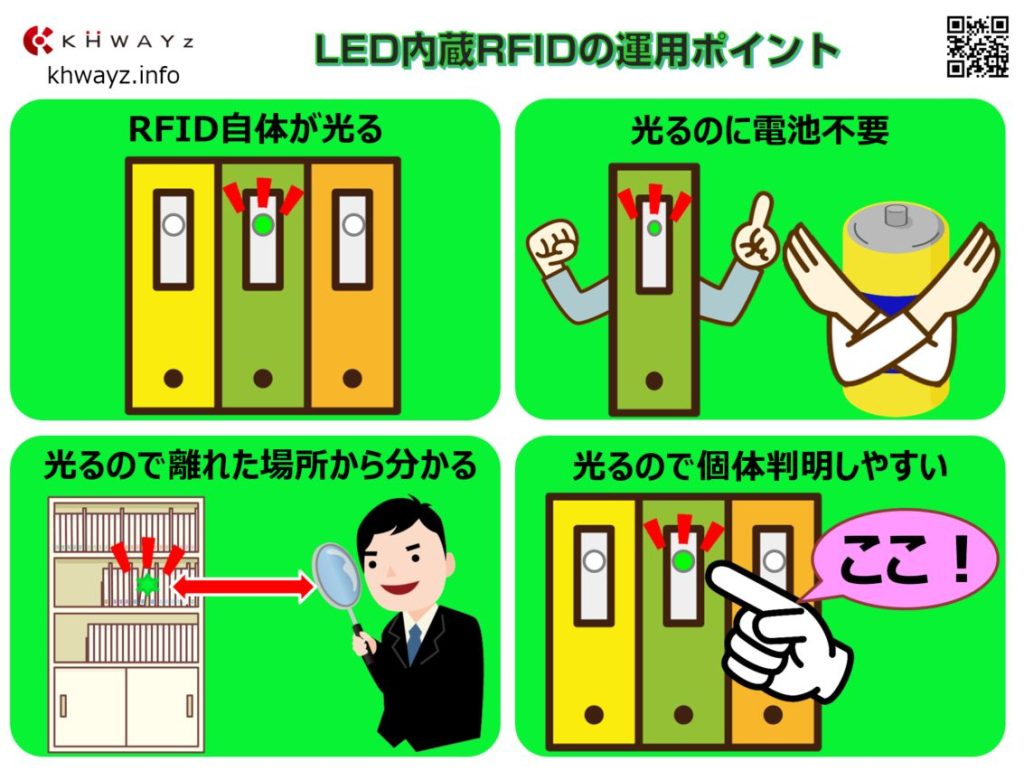 KHWAYz
khwayz.info

LED内蔵RFIDの運用ポイント

RFID自体が光る

光るのに電池不要

光るので離れた場所から分かる

光るので個体判明しやすい

ここ！