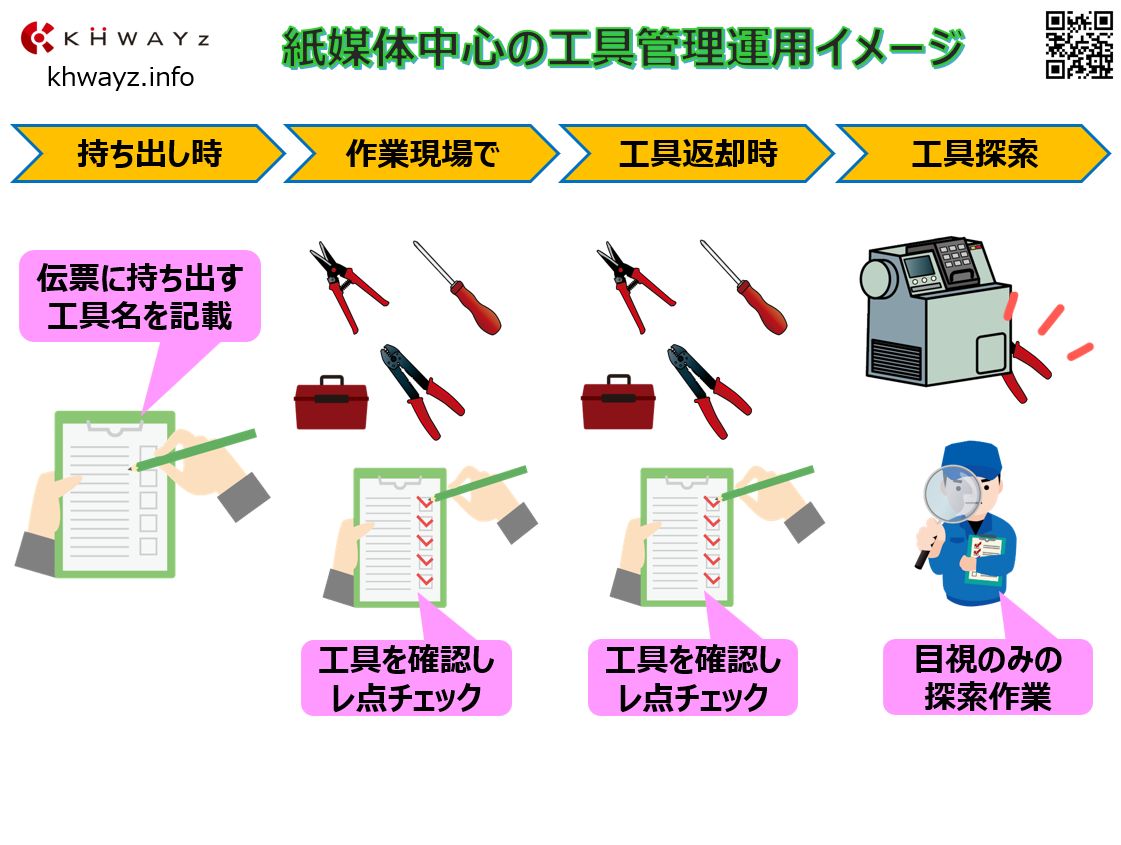 KHWAYZ
khwayz.info

紙媒体中心の工具管理運用イメージ

持ち出し時
作業現場で
工具返却時
工具探索

伝票に持ち出す工具名を記載

工具を確認しレ点チェック

工具を確認しレ点チェック

目視のみの探索作業